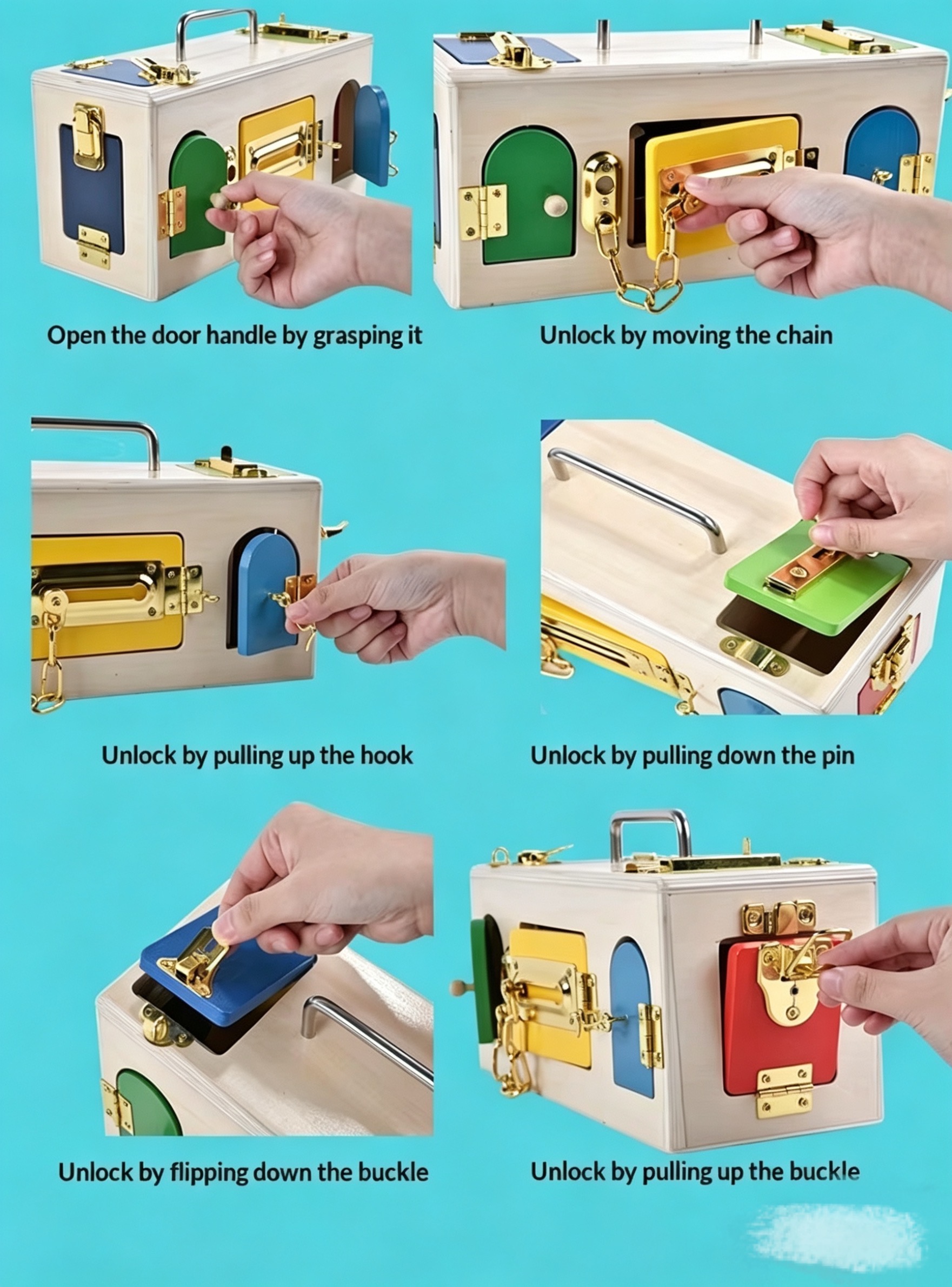 Open the door handle by grasping it

Unlock by moving the chain

Unlock by pulling up the hook

Unlock by pulling down the pin

Unlock by flipping down the buckle

Unlock by pulling up the buckle